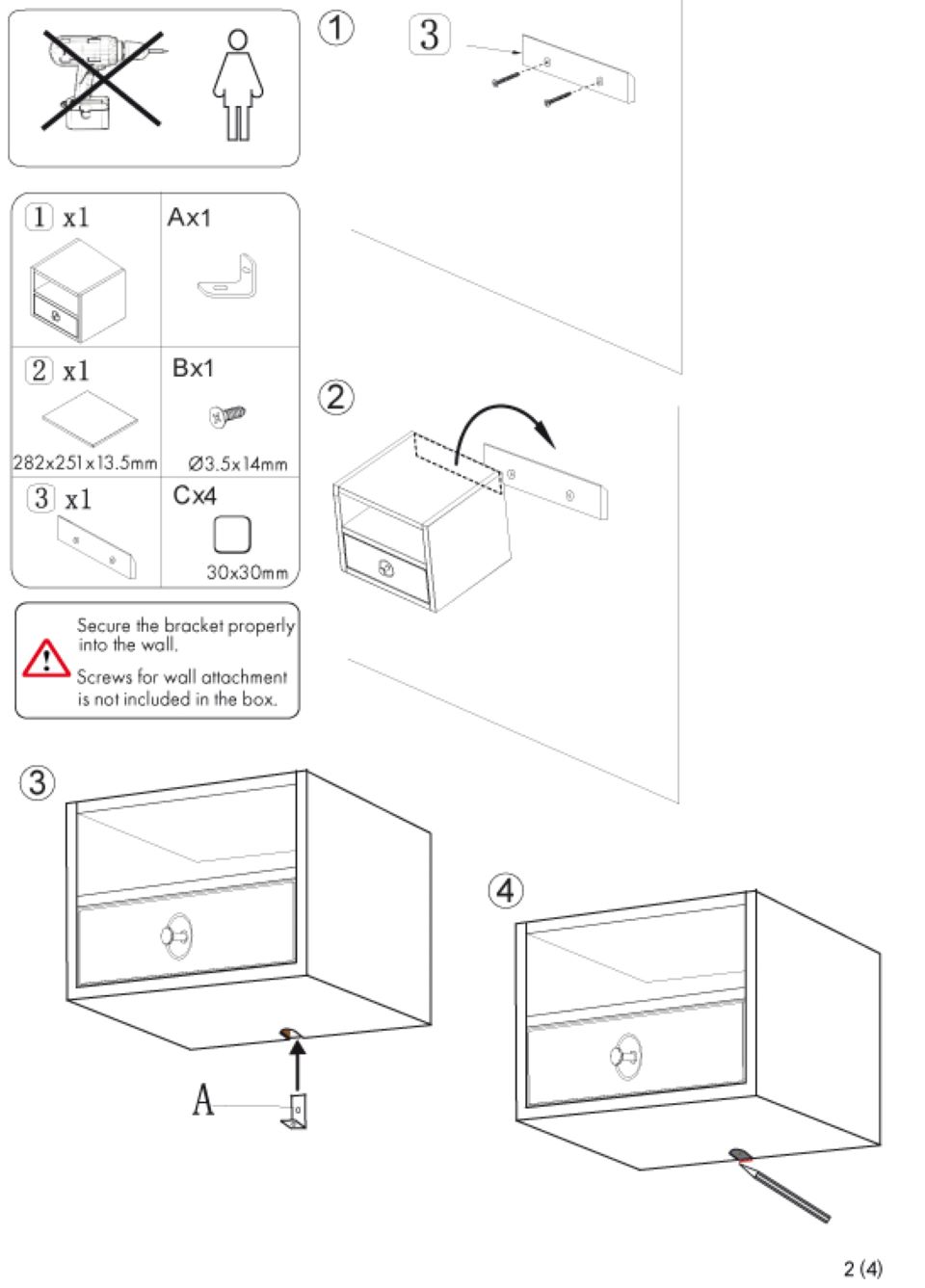 1 x1

Ax1

2 x1

282x251x13.5mm

Bx1

Ø3.5x14mm

3 x1

Cx4

30x30mm

Secure the bracket properly into the wall.

Screws for wall attachment is not included in the box.

1

3

2

3

A

4

2 (4)